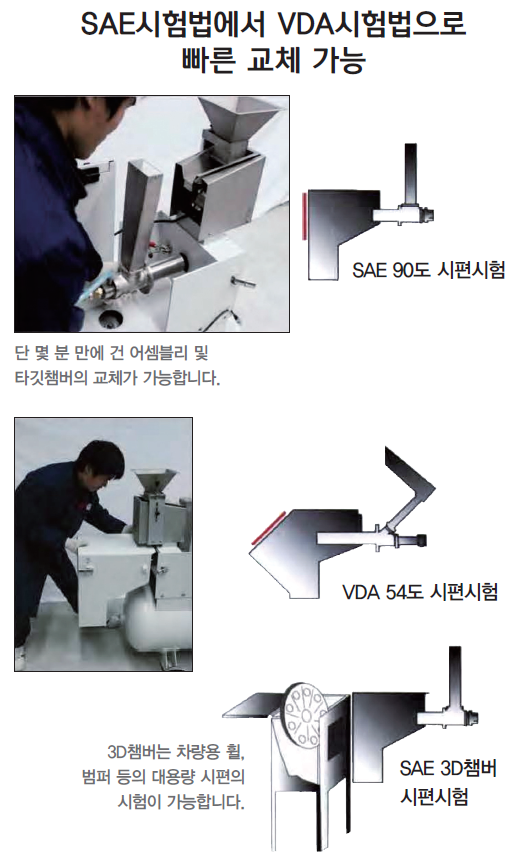 SAE시험법에서 VDA시험법으로 빠른 교체 가능

SAE 90도 시편시험

단 몇 분 만에 건 어셈블리 및 타깃챔버의 교체가 가능합니다.

VDA 54도 시편시험

3D챔버는 차량용 휠, 범퍼 등의 대용량 시편의 시험이 가능합니다.

SAE 3D챔버 시편시험