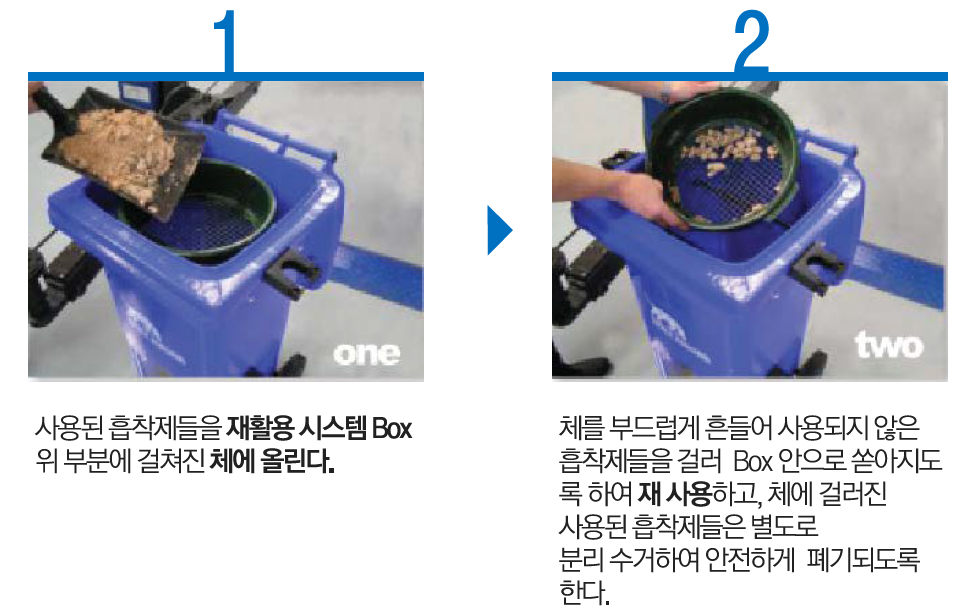 1

one

사용된 흡착제들을 재활용 시스템 Box 위 부분에 걸쳐진 체에 올린다.

2

two

체를 부드럽게 흔들어 사용되지 않은 흡착제들을 걸러 Box 안으로 쏟아지도록 하여 재 사용하고, 체에 걸러진 사용된 흡착제들은 별도로 분리 수거하여 안전하게 폐기되도록 한다.